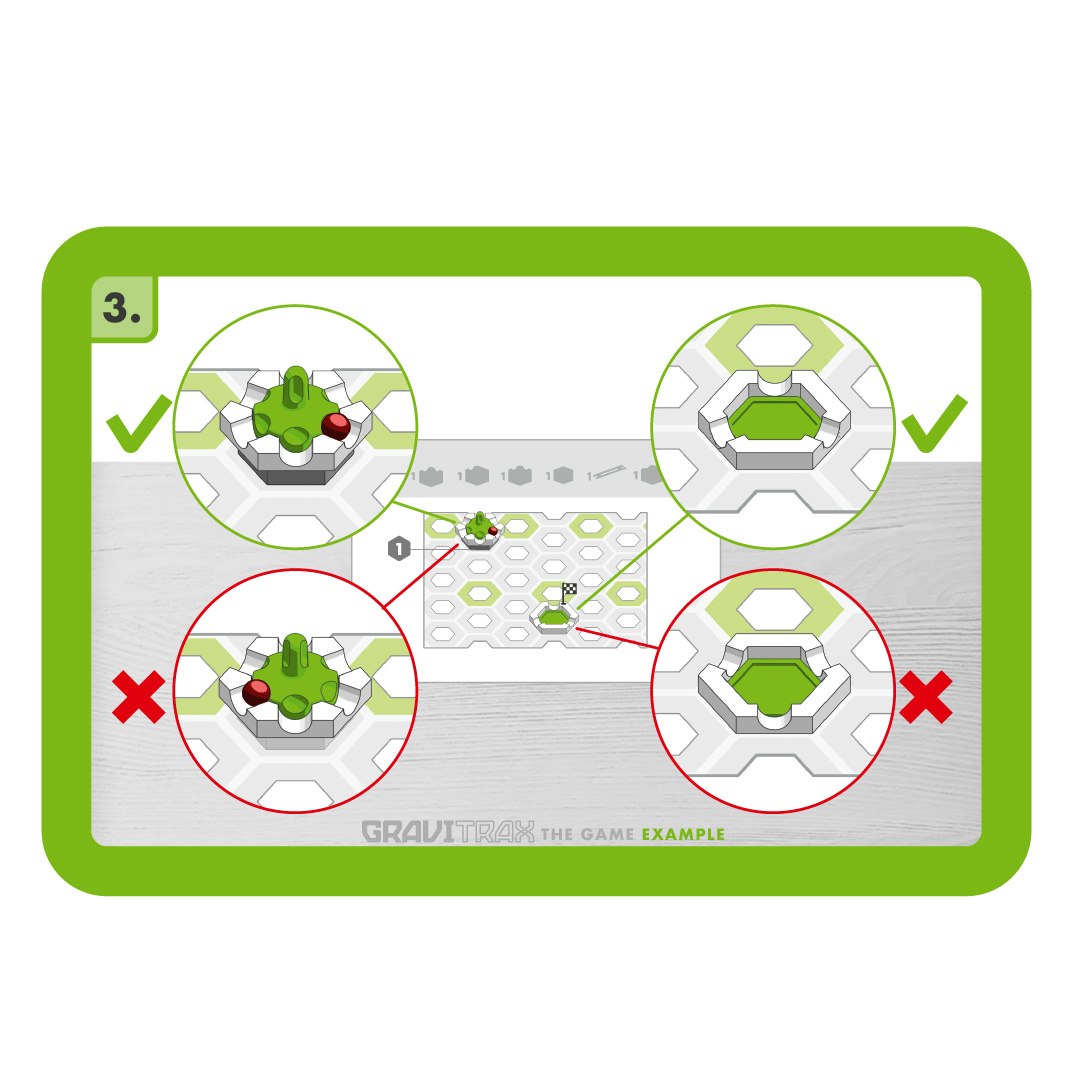 3.

1 1 1 1 1 1

1

GRAVITRAX THE GAME EXAMPLE